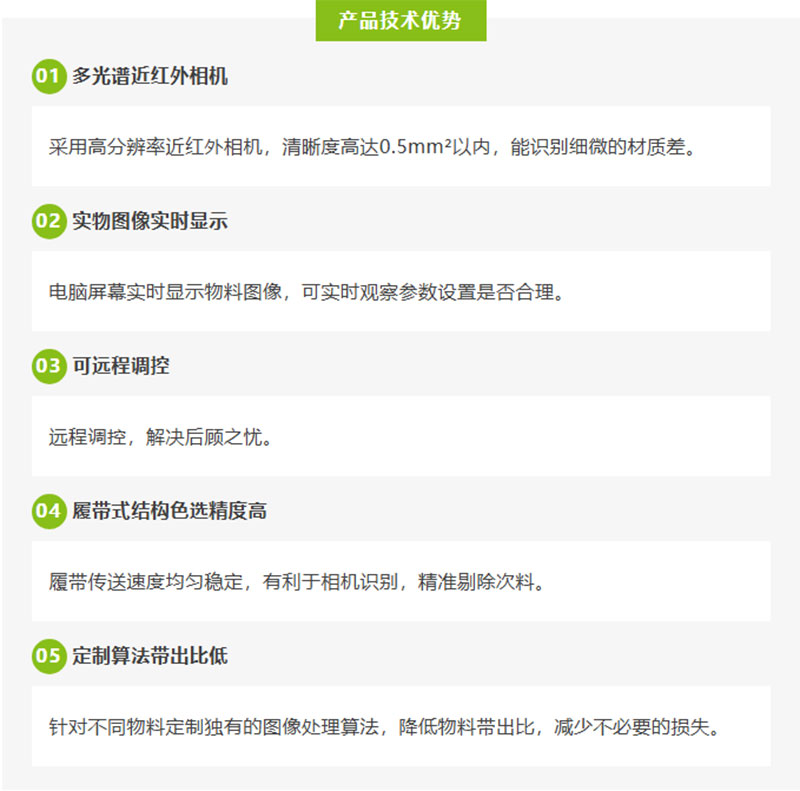 产品技术优势

01 多光谱近红外相机

采用高分辨率近红外相机，清晰度高达0.5mm²以内，能识别细微的材质差。

02 实物图像实时显示

电脑屏幕实时显示物料图像，可实时观察参数设置是否合理。

03 可远程调控

远程调控，解决后顾之忧。

04 履带式结构色选精度高

履带传送速度均匀稳定，有利于相机识别，精准剔除次料。

05 定制算法带出比低

针对不同物料定制独有的图像处理算法，降低物料带出比，减少不必要的损失。